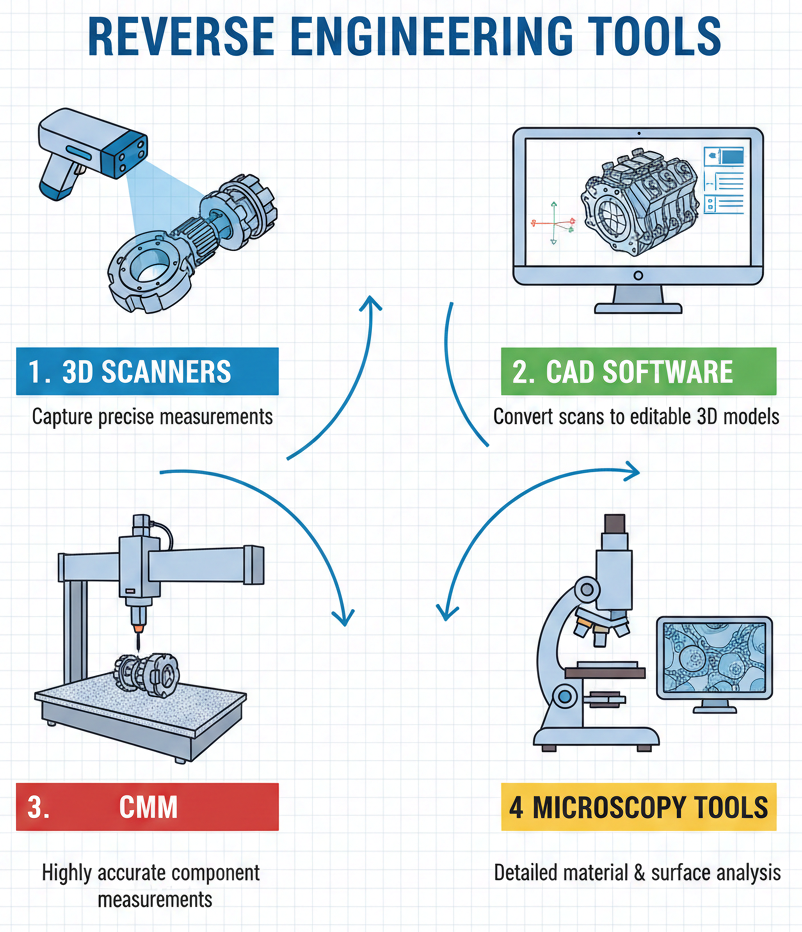 REVERSE ENGINEERING TOOLS

1. 3D SCANNERS

Capture precise measurements

2. CAD SOFTWARE

Convert scans to editable 3D models

3. CMM

Highly accurate component measurements

4 MICROSCOPY TOOLS

Detailed material & surface analysis