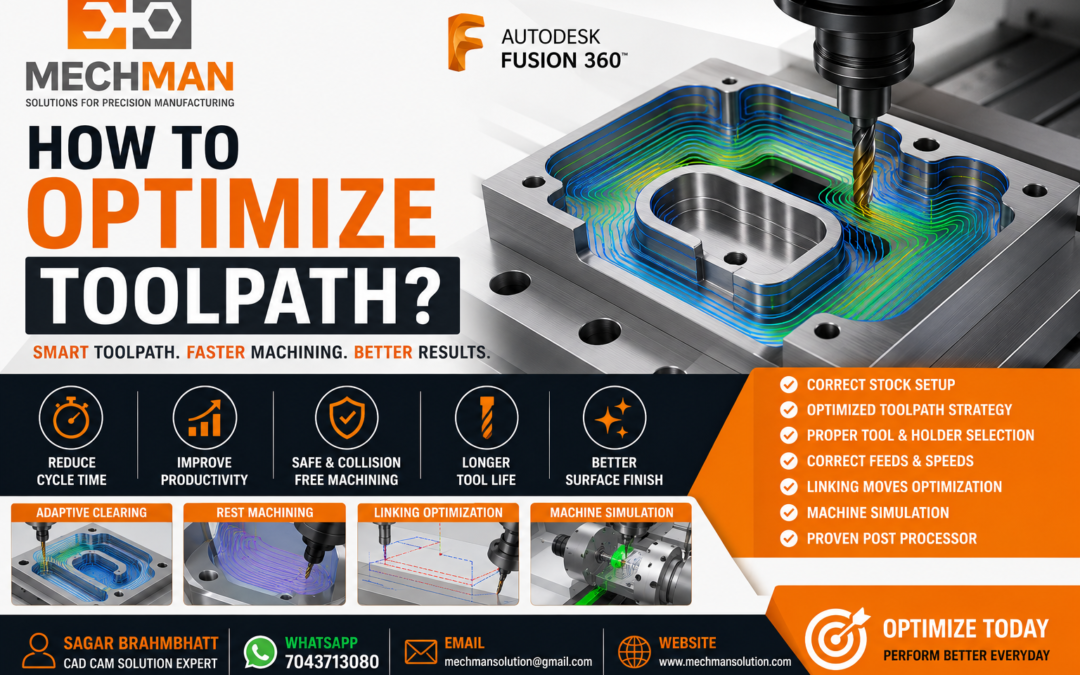 MECHMAN
SOLUTIONS FOR PRECISION MANUFACTURING

AUTODESK
FUSION 360™

HOW TO
OPTIMIZE
TOOLPATH?

SMART TOOLPATH. FASTER MACHINING. BETTER RESULTS.

REDUCE CYCLE TIME
IMPROVE PRODUCTIVITY
SAFE & COLLISION FREE MACHINING
LONGER TOOL LIFE
BETTER SURFACE FINISH

CORRECT STOCK SETUP
OPTIMIZED TOOLPATH STRATEGY
PROPER TOOL & HOLDER SELECTION
CORRECT FEEDS & SPEEDS
LINKING MOVES OPTIMIZATION
MACHINE SIMULATION
PROVEN POST PROCESSOR

ADAPTIVE CLEARING
REST MACHINING
LINKING OPTIMIZATION
MACHINE SIMULATION

SAGAR BRAHMBHATT
CAD CAM SOLUTION EXPERT

WHATSAPP
7043713080

EMAIL
mechmansolution@gmail.com

WEBSITE
www.mechmansolution.com

OPTIMIZE TODAY
PERFORM BETTER EVERYDAY